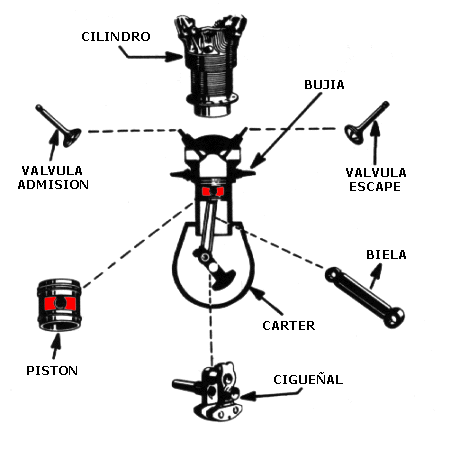 CILINDRO

BUJIA

VALVULA ADMISION

VALVULA ESCAPE

BIELA

CARTER

PISTON

CIGUEÑAL